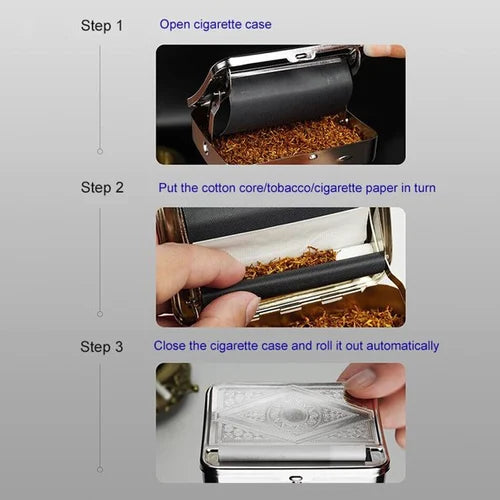 Step 1
Open cigarette case

Step 2
Put the cotton core/tobacco/cigarette paper in turn

Step 3
Close the cigarette case and roll it out automatically