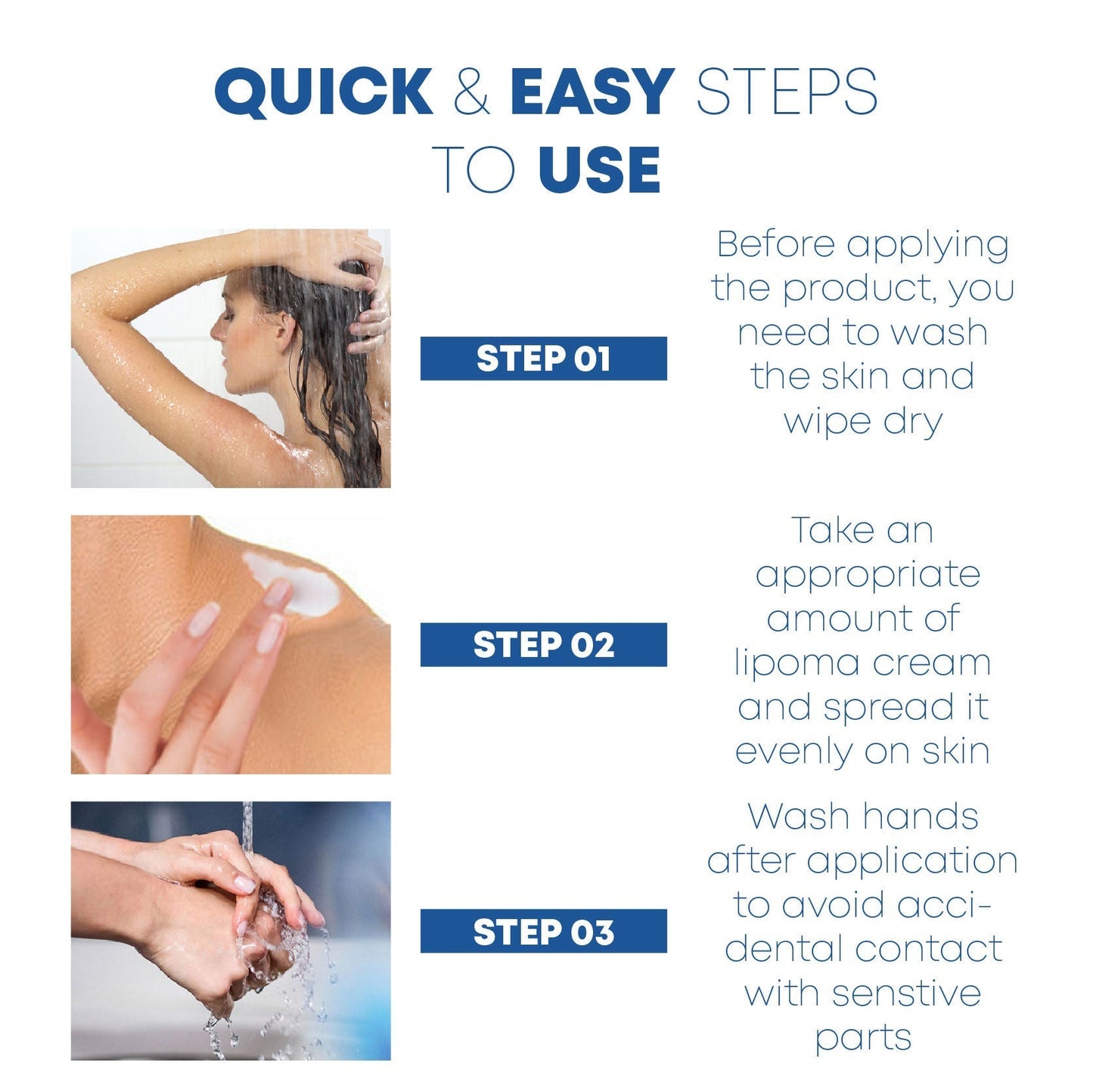 QUICK & EASY STEPS TO USE

STEP 01

Before applying the product, you need to wash the skin and wipe dry

STEP 02

Take an appropriate amount of lipoma cream and spread it evenly on skin

STEP 03

Wash hands after application to avoid accidental contact with senstive parts