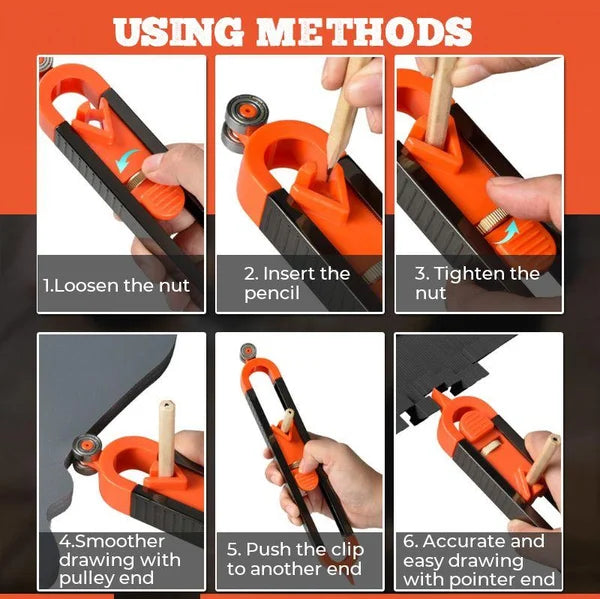 USING METHODS

1.Loosen the nut

2. Insert the pencil

3. Tighten the nut

4.Smoother drawing with pulley end

5. Push the clip to another end

6. Accurate and easy drawing with pointer end