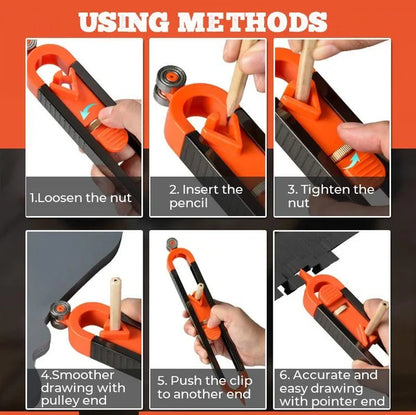 USING METHODS

1.Loosen the nut

2. Insert the pencil

3. Tighten the nut

4.Smoother drawing with pulley end

5. Push the clip to another end

6. Accurate and easy drawing with pointer end