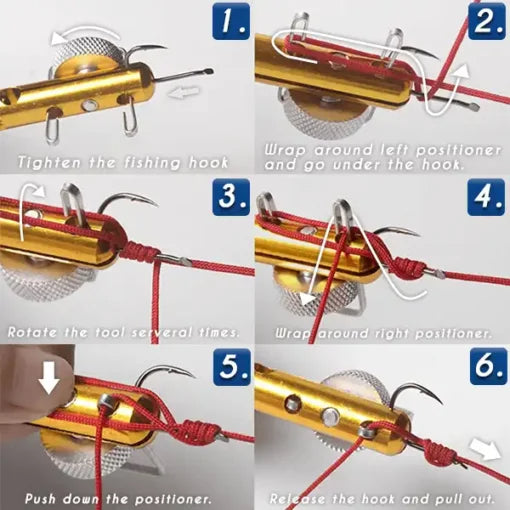 1.

Tighten the fishing hook

2.

Wrap around left positioner and go under the hook.

3.

Rotate the tool serveral times.

4.

Wrap around right positioner.

5.

Push down the positioner.

6.

Release the hook and pull out.