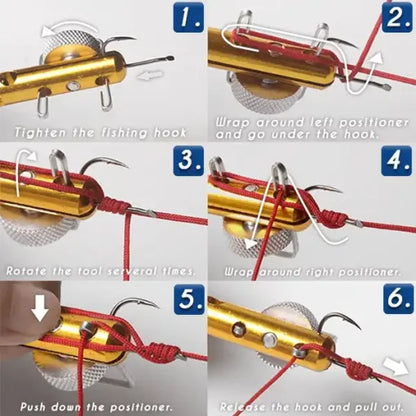 1.

Tighten the fishing hook

2.

Wrap around left positioner and go under the hook.

3.

Rotate the tool serveral times.

4.

Wrap around right positioner.

5.

Push down the positioner.

6.

Release the hook and pull out.