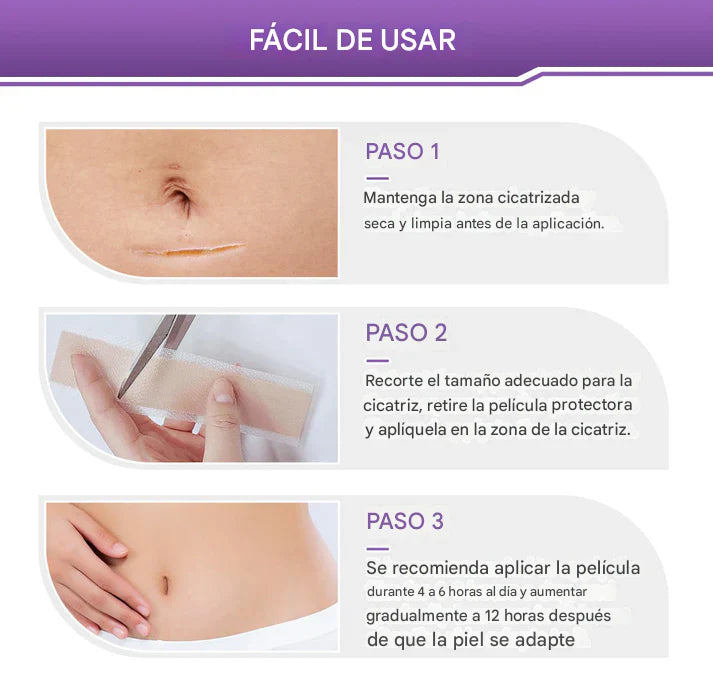 FÁCIL DE USAR

PASO 1

Mantenga la zona cicatrizada seca y limpia antes de la aplicación.

PASO 2

Recorte el tamaño adecuado para la cicatriz, retire la película protectora y aplíquela en la zona de la cicatriz.

PASO 3

Se recomienda aplicar la película durante 4 a 6 horas al día y aumentar gradualmente a 12 horas después de que la piel se adapte