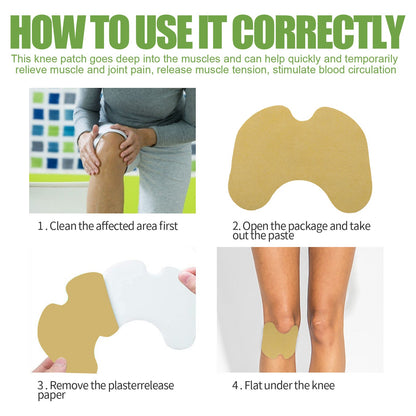 HOW TO USE IT CORRECTLY

This knee patch goes deep into the muscles and can help quickly and temporarily relieve muscle and joint pain, release muscle tension, stimulate blood circulation

1 . Clean the affected area first

2. Open the package and take out the paste

3 . Remove the plasterrelease paper

4 . Flat under the knee